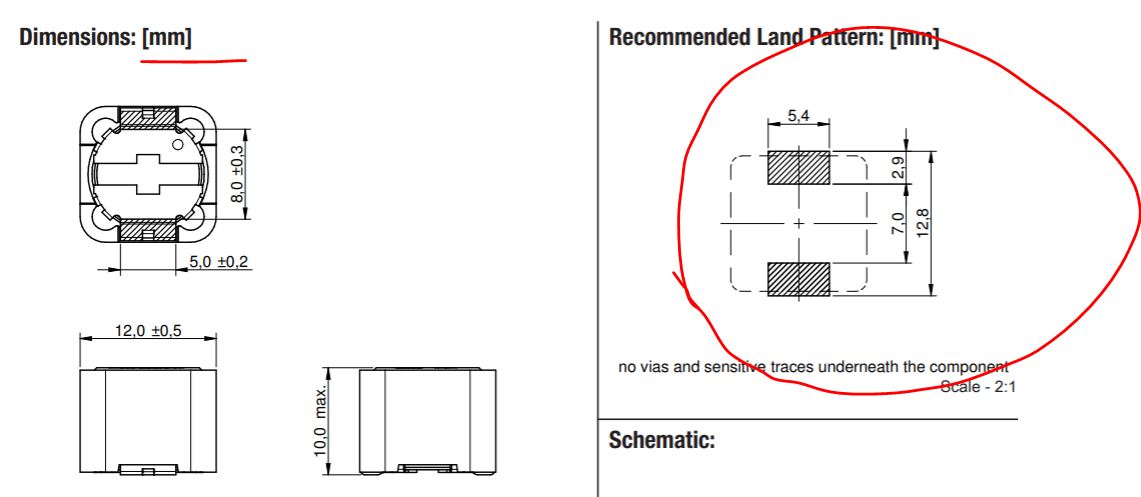 Dimensions: [mm]

8,0 ±0,3

5,0 ±0,2

12,0 ±0,5

10,0 max.

Recommended Land Pattern: [mm]

5,4

2,9

7,0

12,8

no vias and sensitive traces underneath the component

Scale - 2:1

Schematic: